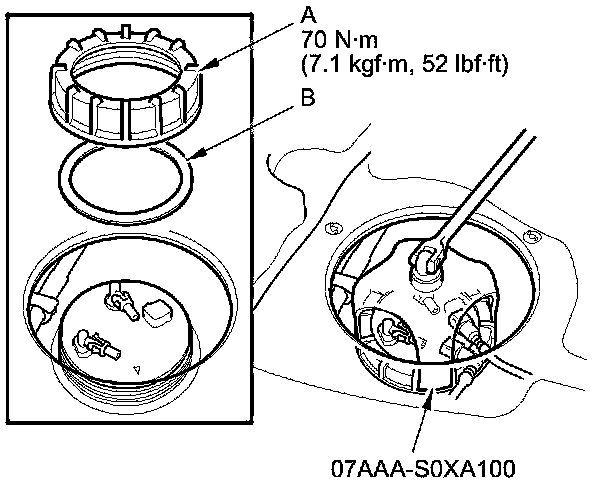 A
70 N·m
(7.1 kgf·m, 52 lbf·ft)

B

07AAA-S0XA100