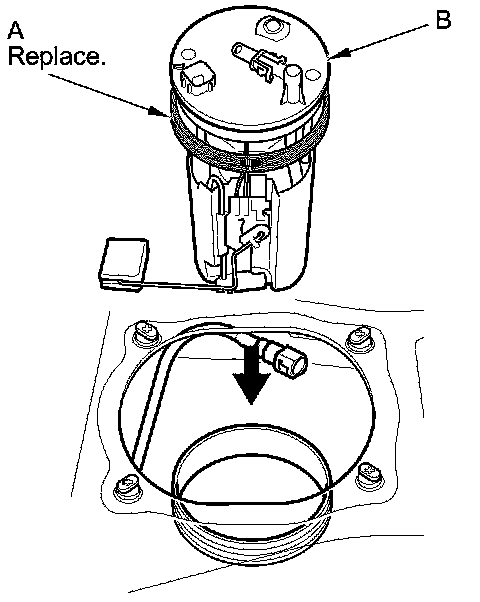 A
Replace.

B