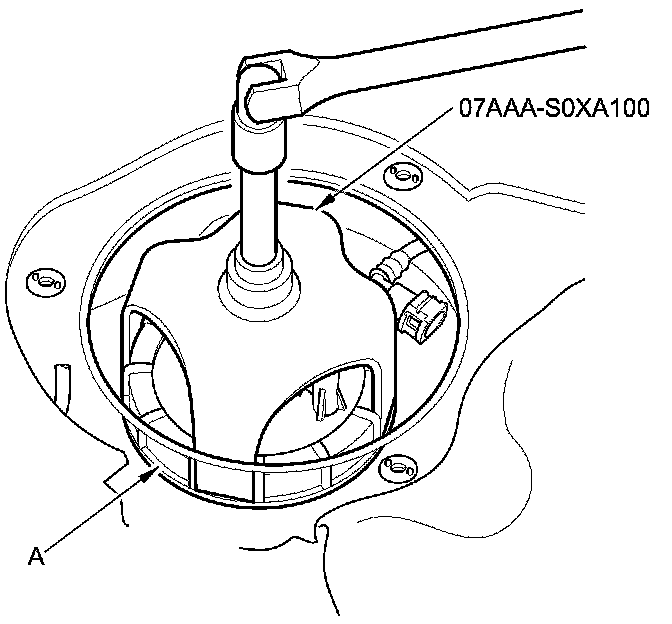 07AAA-S0XA100

A