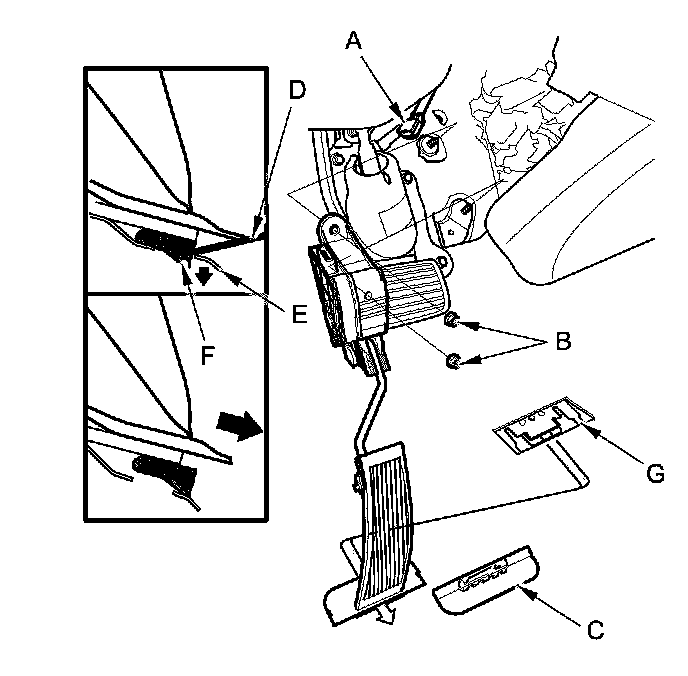 A
D
E
F
B
G
C