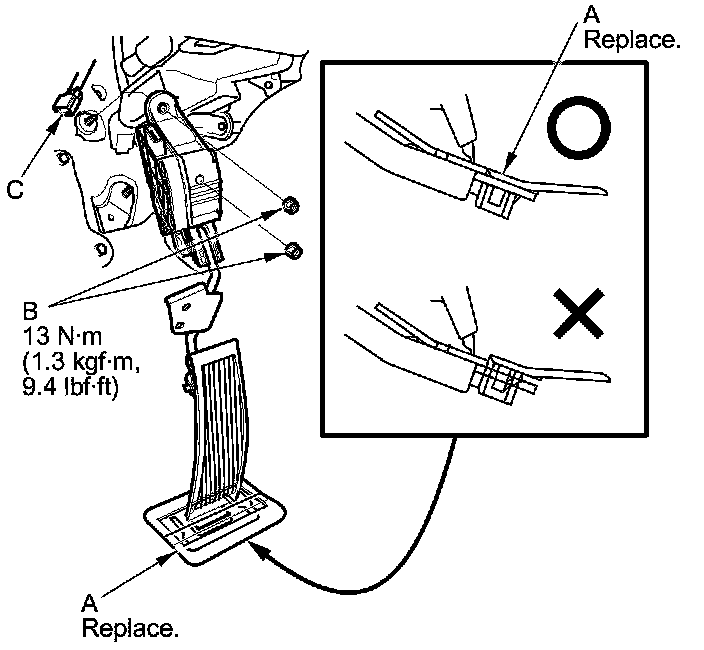 A
Replace.

C

B
13 N·m
(1.3 kgf·m,
9.4 lbf·ft)

A
Replace.