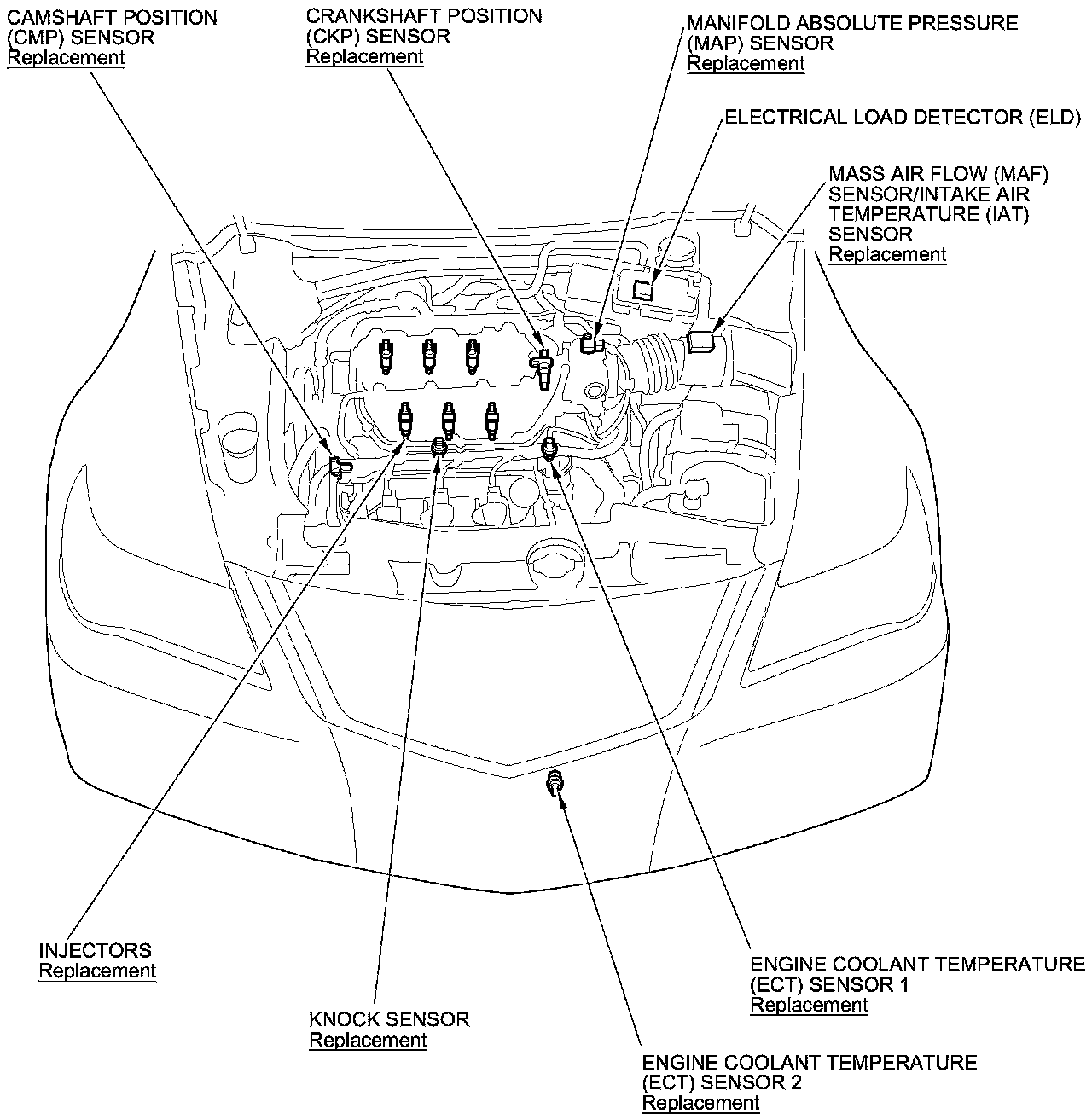 CAMSHAFT POSITION (CMP) SENSOR
Replacement

CRANKSHAFT POSITION (CKP) SENSOR
Replacement

MANIFOLD ABSOLUTE PRESSURE (MAP) SENSOR
Replacement

ELECTRICAL LOAD DETECTOR (ELD)

MASS AIR FLOW (MAF) SENSOR/INTAKE AIR TEMPERATURE (IAT) SENSOR
Replacement

INJECTORS
Replacement

KNOCK SENSOR
Replacement

ENGINE COOLANT TEMPERATURE (ECT) SENSOR 1
Replacement

ENGINE COOLANT TEMPERATURE (ECT) SENSOR 2
Replacement