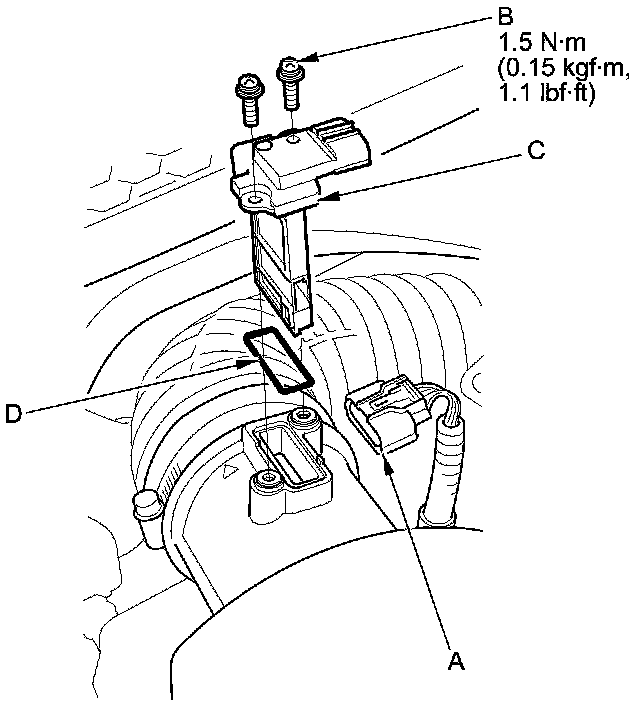 B
1.5 N·m
(0.15 kgf·m,
1.1 lbf·ft)

C

D

A