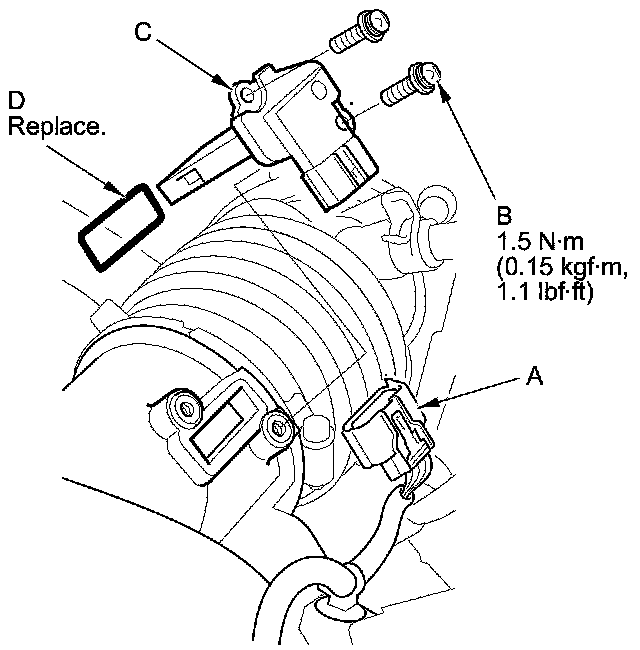 C

D
Replace.

B
1.5 N·m
(0.15 kgf·m,
1.1 lbf·ft)

A