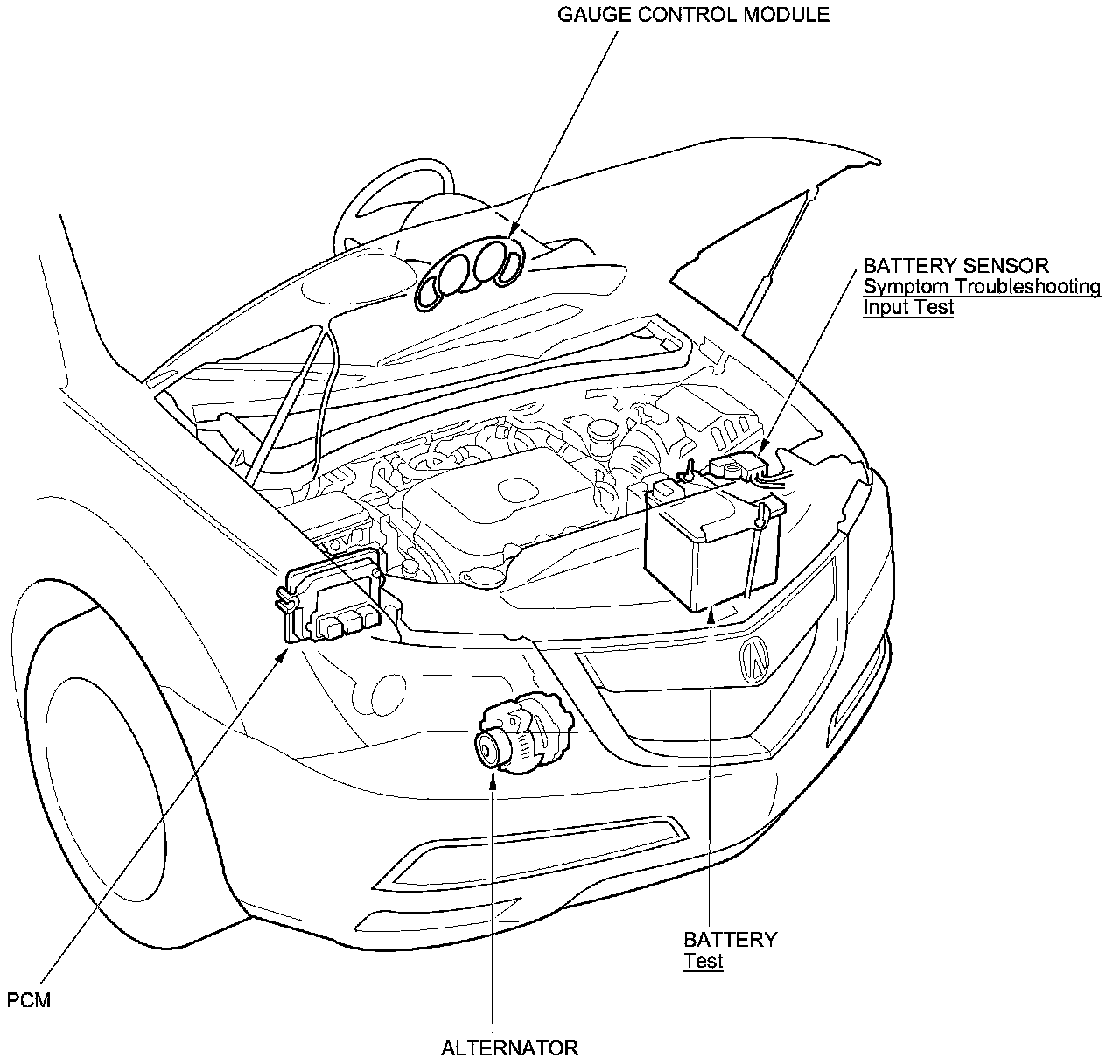 GAUGE CONTROL MODULE

BATTERY SENSOR
Symptom Troubleshooting
Input Test

BATTERY
Test

PCM

ALTERNATOR