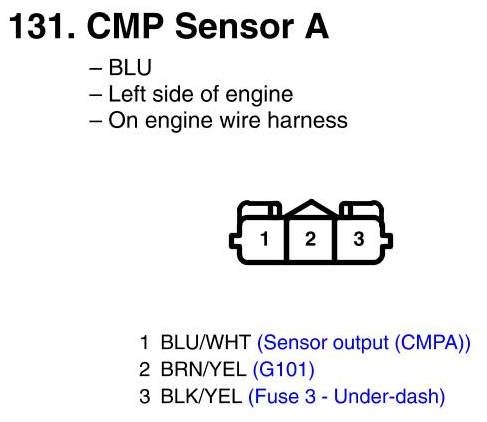 131. CMP Sensor A

– BLU
– Left side of engine
– On engine wire harness

1 2 3

1 BLU/WHT (Sensor output (CMPA))
2 BRN/YEL (G101)
3 BLK/YEL (Fuse 3 - Under-dash)