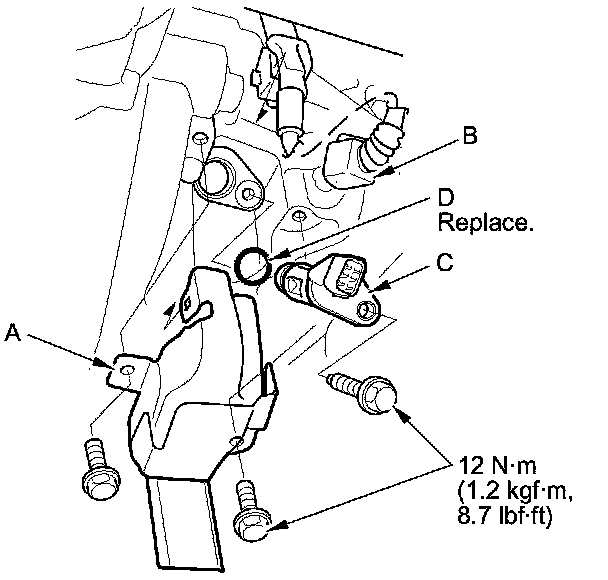 B

D
Replace.

C

A

12 N·m
(1.2 kgf·m,
8.7 lbf·ft)