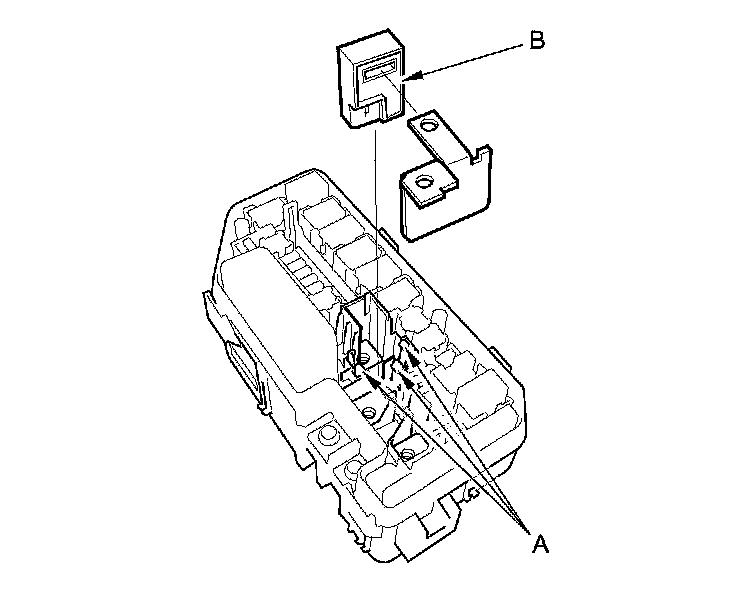 B

A