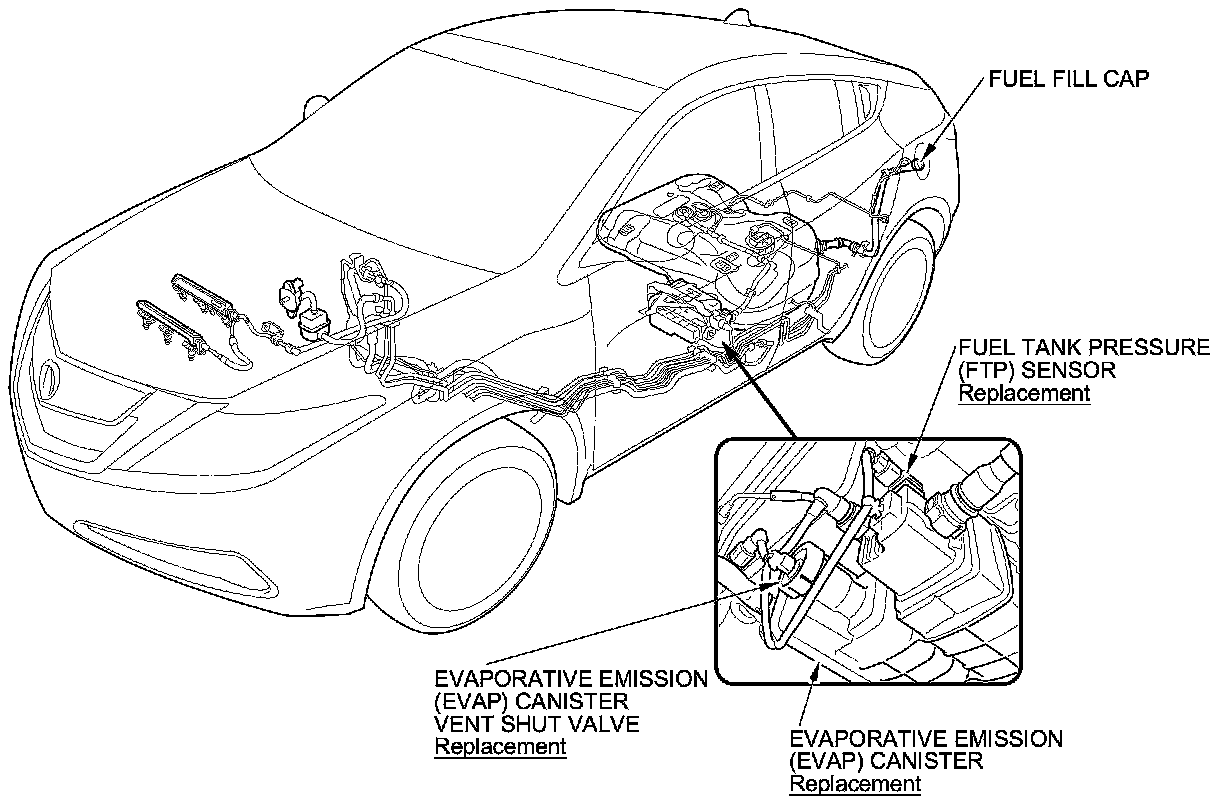 FUEL FILL CAP

FUEL TANK PRESSURE (FTP) SENSOR
Replacement

EVAPORATIVE EMISSION (EVAP) CANISTER VENT SHUT VALVE
Replacement

EVAPORATIVE EMISSION (EVAP) CANISTER
Replacement