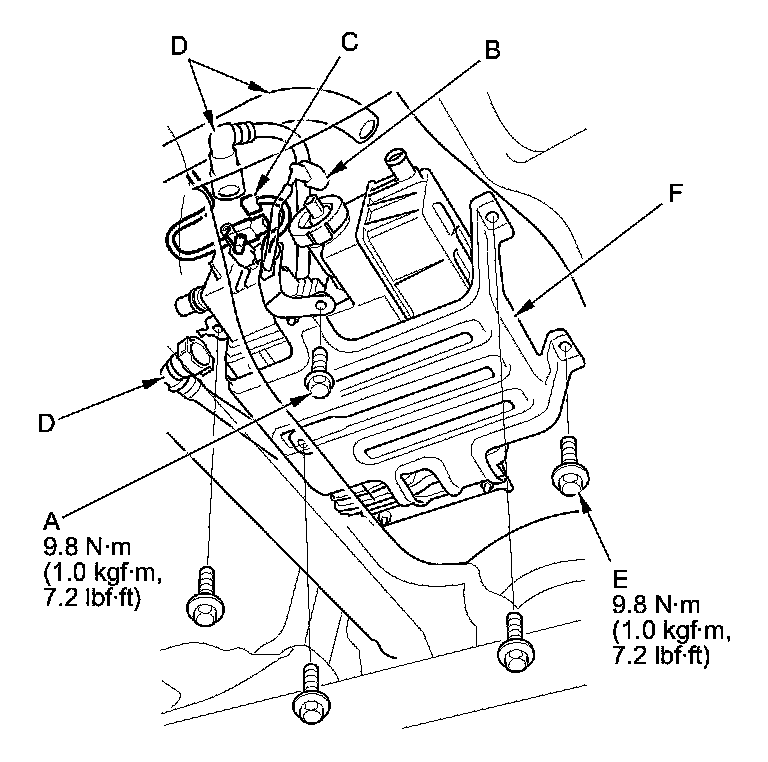 D
C
B
F
D
A
9.8 N·m
(1.0 kgf·m,
7.2 lbf·ft)
E
9.8 N·m
(1.0 kgf·m,
7.2 lbf·ft)