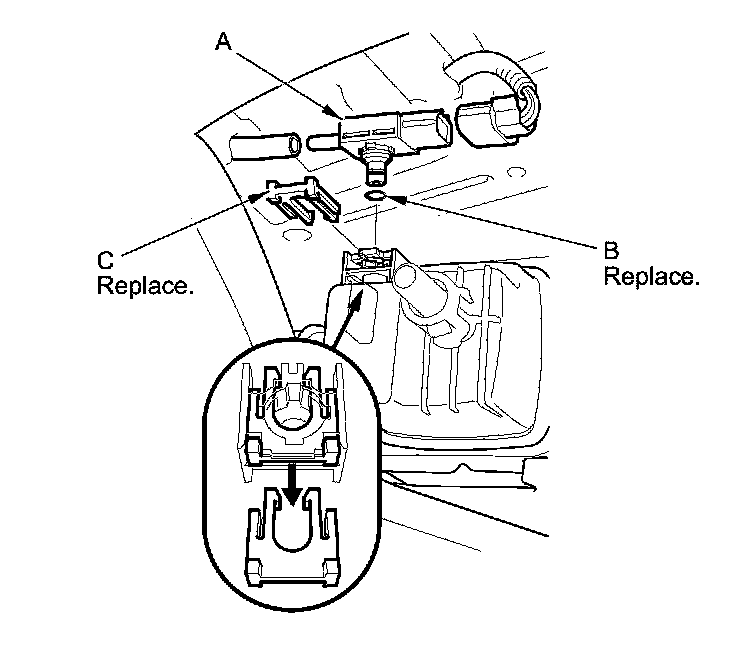 A

C
Replace.

B
Replace.