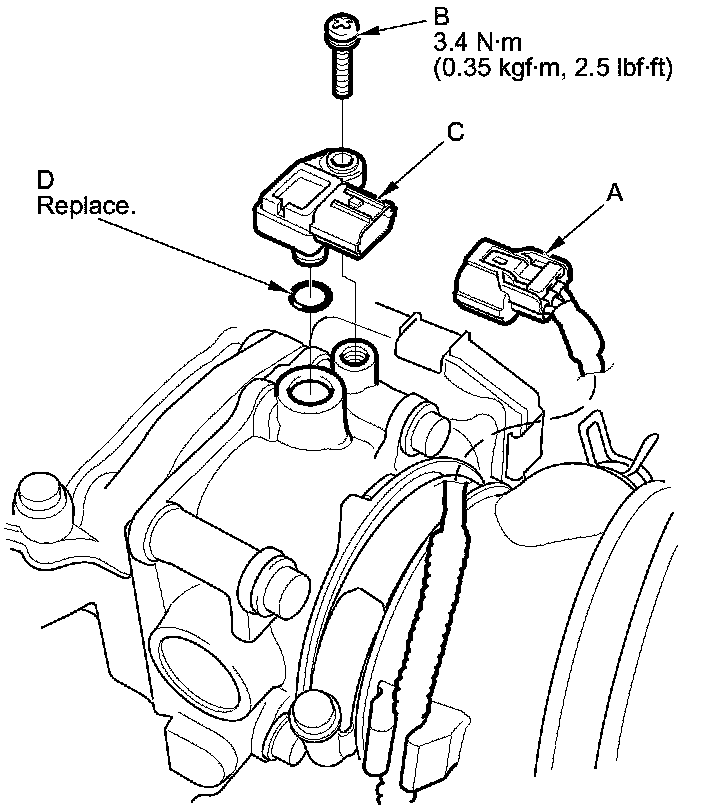 B
3.4 N·m
(0.35 kgf·m, 2.5 lbf·ft)

C

D
Replace.

A