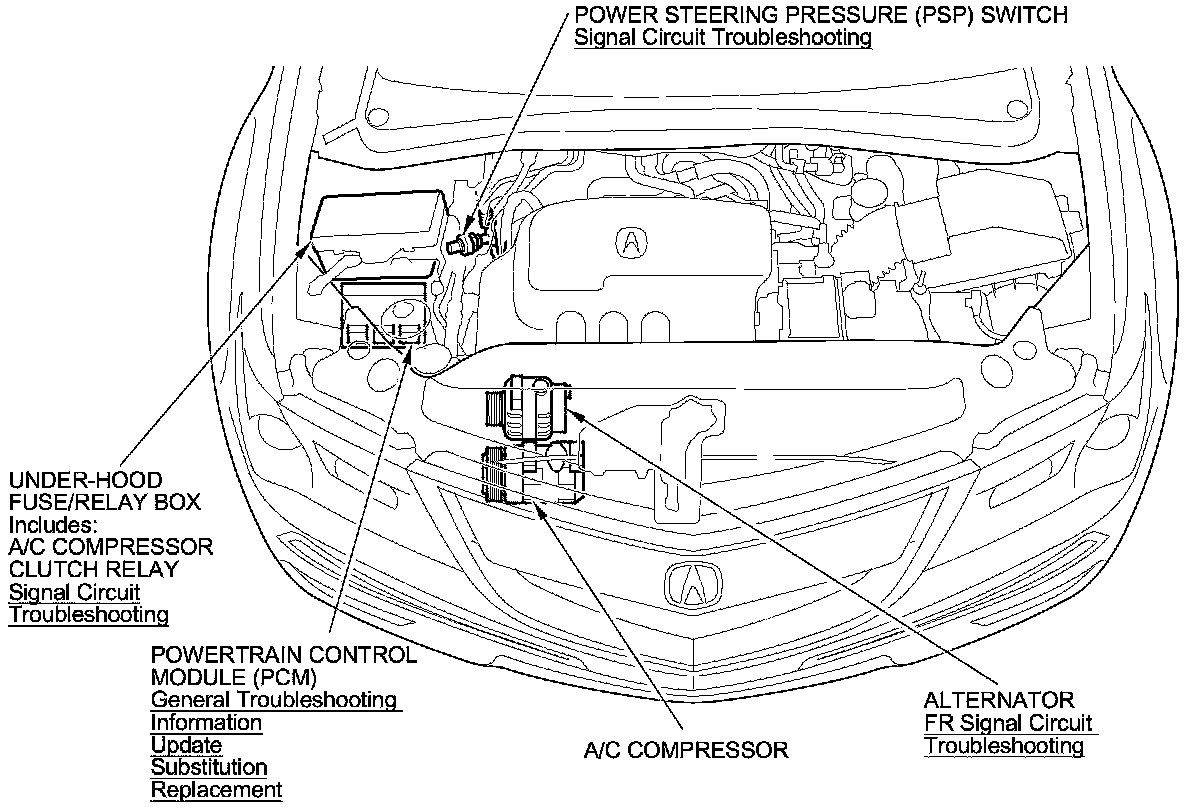 POWER STEERING PRESSURE (PSP) SWITCH
Signal Circuit Troubleshooting

UNDER-HOOD
FUSE/RELAY BOX
Includes:
A/C COMPRESSOR
CLUTCH RELAY
Signal Circuit
Troubleshooting

POWERTRAIN CONTROL
MODULE (PCM)
General Troubleshooting
Information
Update
Substitution
Replacement

A/C COMPRESSOR

ALTERNATOR
FR Signal Circuit
Troubleshooting