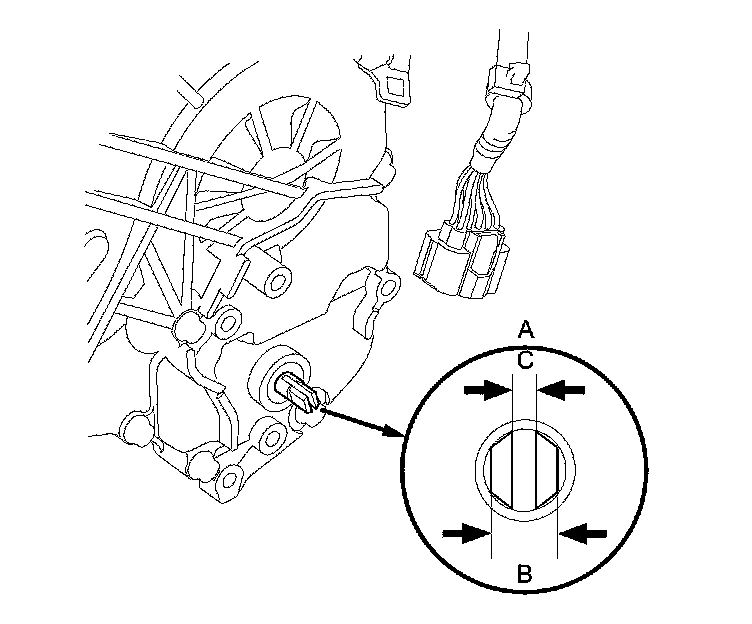 A
C
B