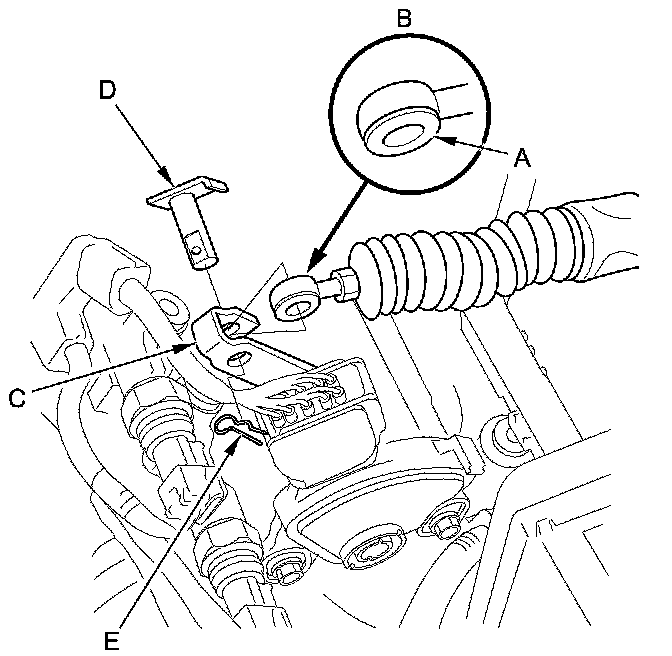 B
D
A
C
E