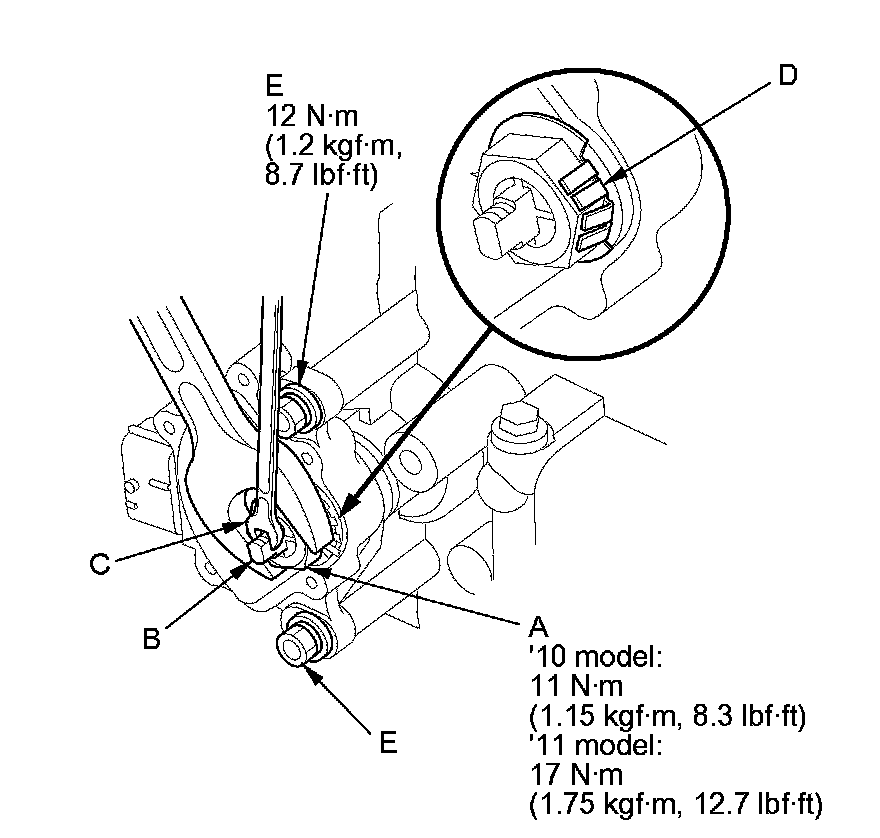 E
12 N·m
(1.2 kgf·m,
8.7 lbf·ft)

D

C

B

A
'10 model:
11 N·m
(1.15 kgf·m, 8.3 lbf·ft)
'11 model:
17 N·m
(1.75 kgf·m, 12.7 lbf·ft)

E