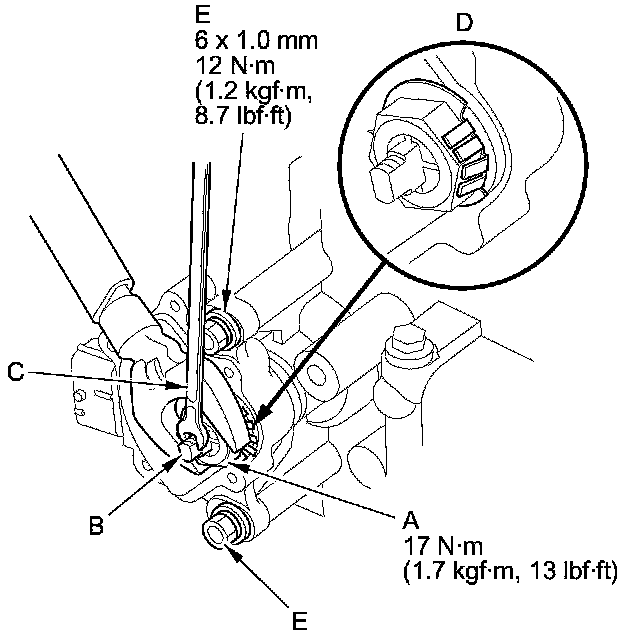 E
6 x 1.0 mm
12 N·m
(1.2 kgf·m,
8.7 lbf·ft)

D

C

B

A
17 N·m
(1.7 kgf·m, 13 lbf·ft)

E