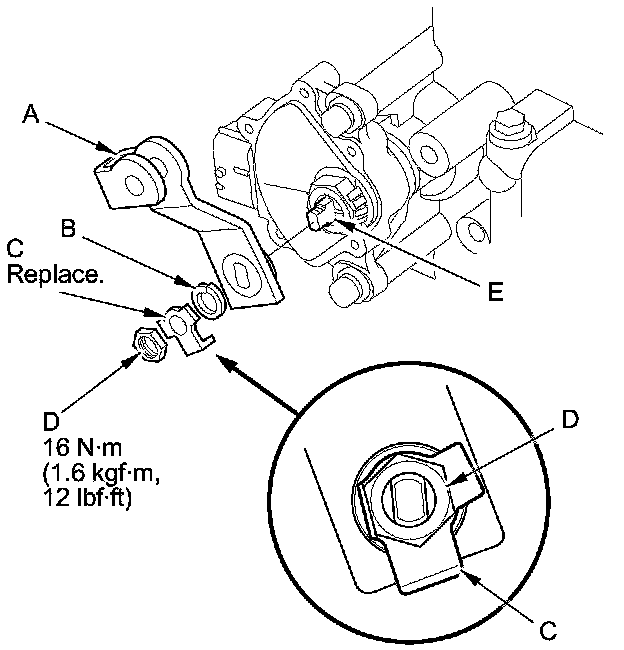 A

B

C
Replace.

E

D
16 N·m
(1.6 kgf·m,
12 lbf·ft)

D

C