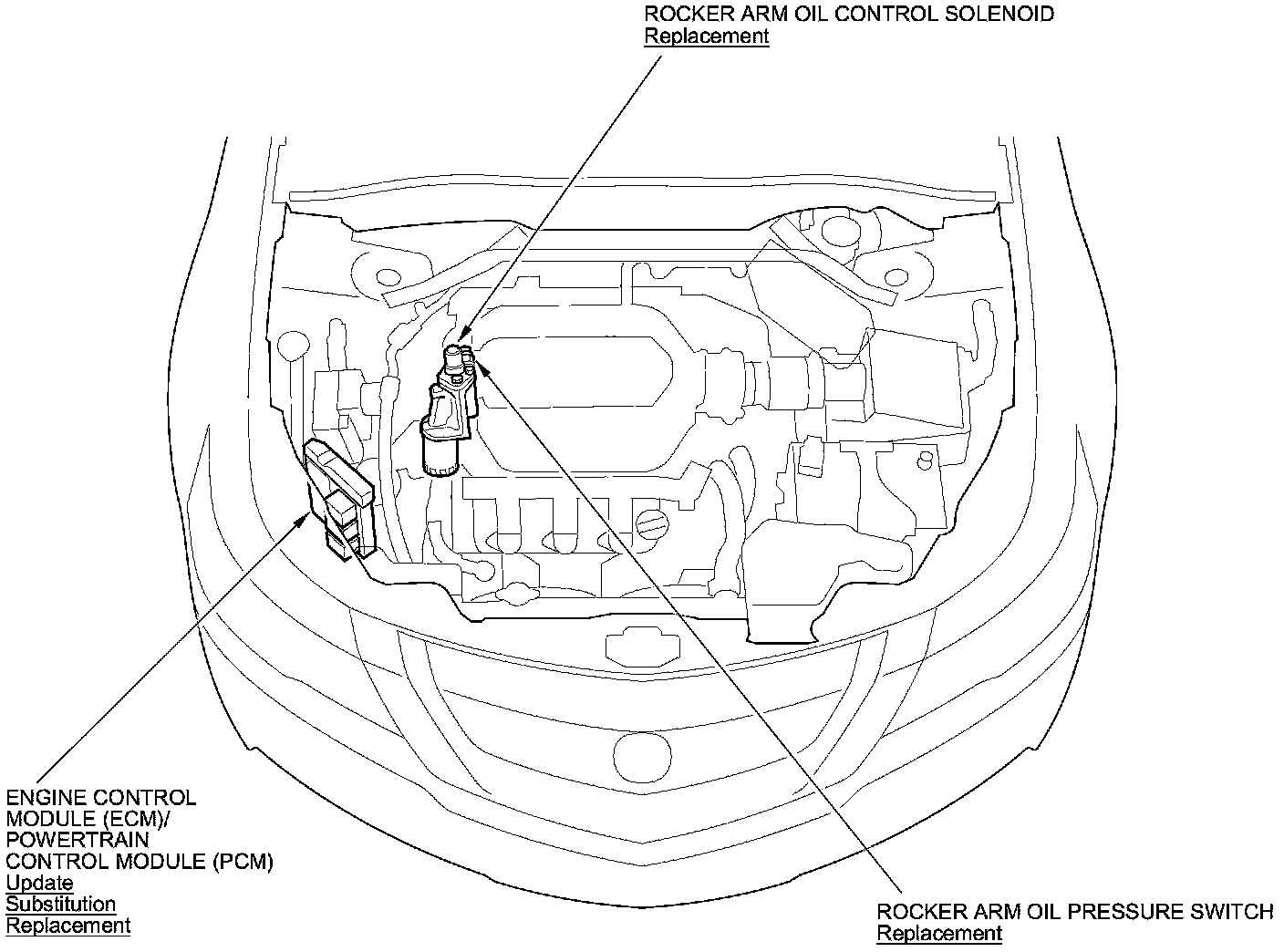 ROCKER ARM OIL CONTROL SOLENOID
Replacement

ENGINE CONTROL MODULE (ECM)/ POWERTRAIN CONTROL MODULE (PCM)
Update
Substitution
Replacement

ROCKER ARM OIL PRESSURE SWITCH
Replacement