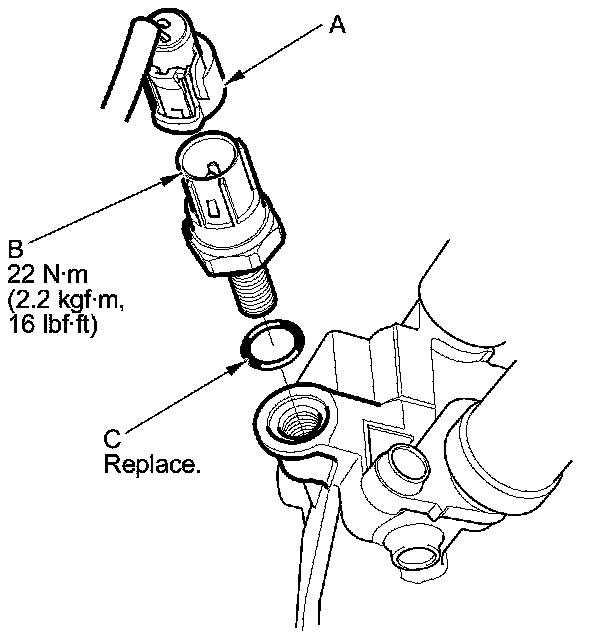 A

B
22 N·m
(2.2 kgf·m,
16 lbf·ft)

C
Replace.