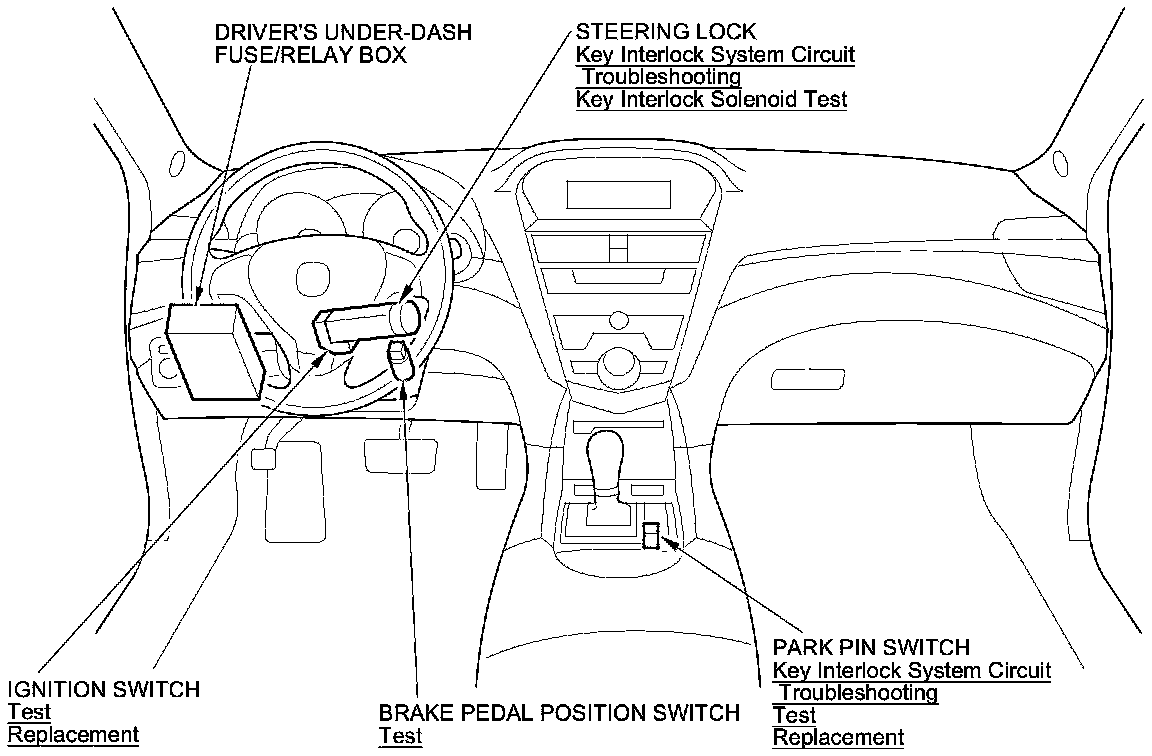 DRIVER'S UNDER-DASH FUSE/RELAY BOX

STEERING LOCK
Key Interlock System Circuit Troubleshooting
Key Interlock Solenoid Test

IGNITION SWITCH
Test
Replacement

BRAKE PEDAL POSITION SWITCH
Test

PARK PIN SWITCH
Key Interlock System Circuit Troubleshooting
Test
Replacement