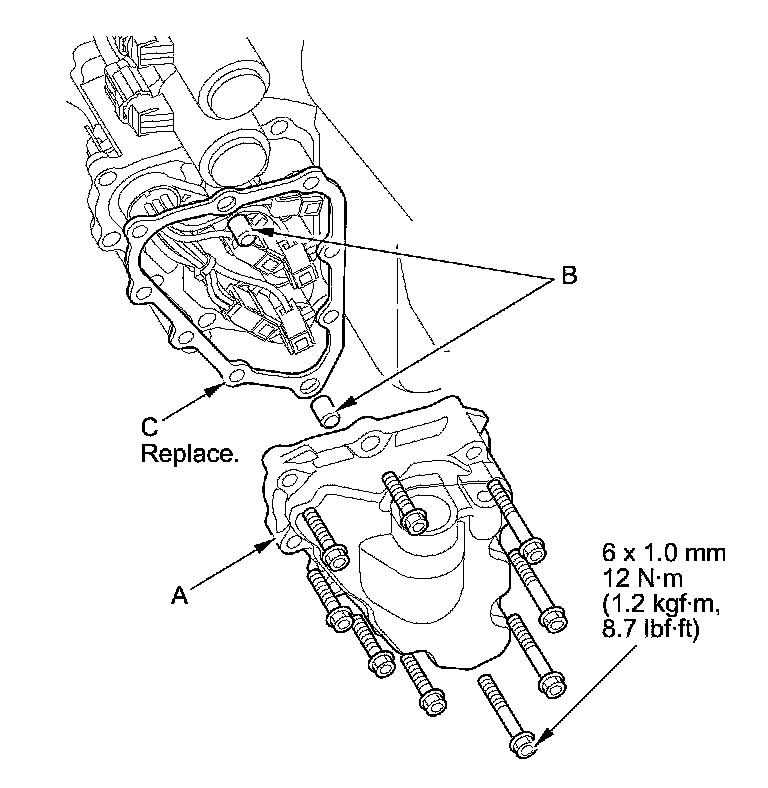 B

C
Replace.

A

6 x 1.0 mm
12 N·m
(1.2 kgf·m,
8.7 lbf·ft)