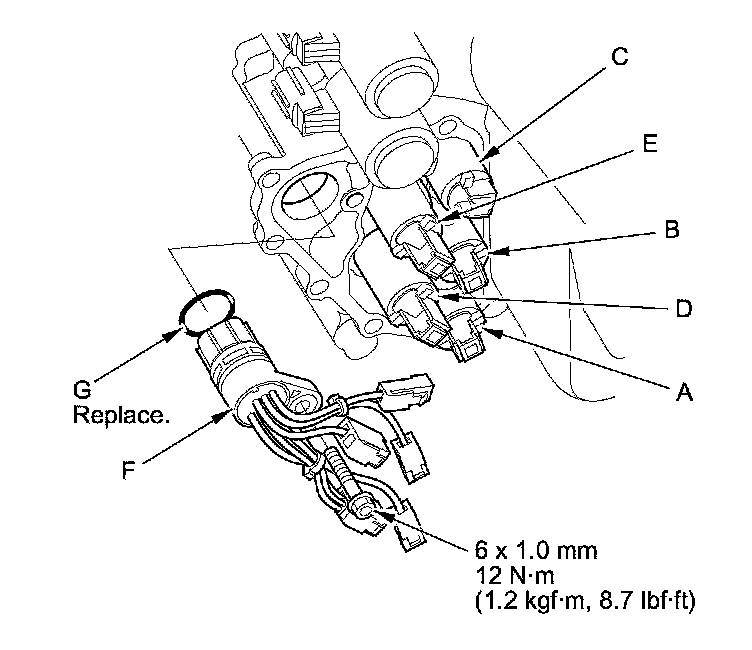 C

E

B

D

A

G
Replace.

F

6 x 1.0 mm
12 N·m
(1.2 kgf·m, 8.7 lbf·ft)