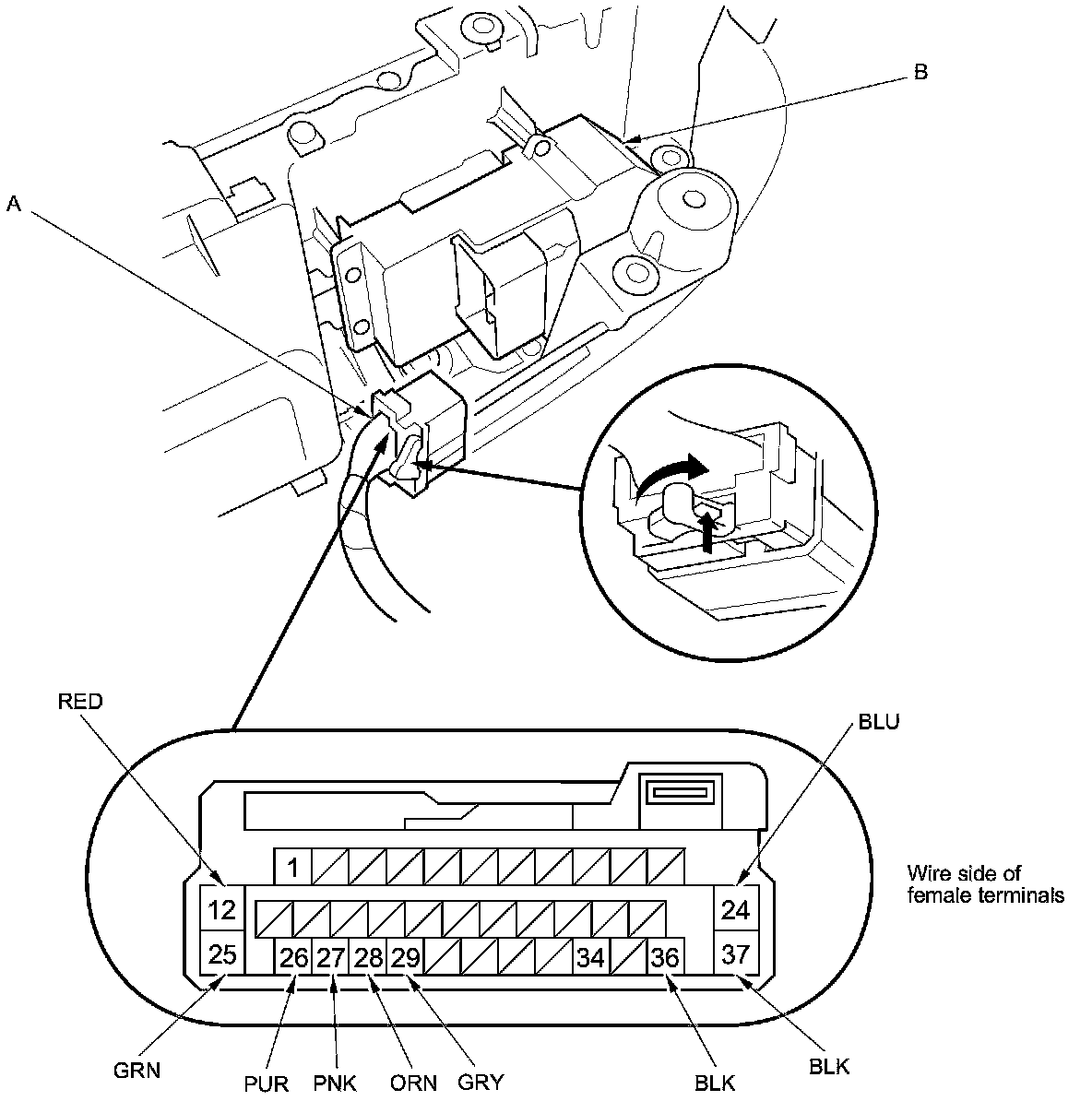 B

A

RED

BLU

1

12

24

25

26

27

28

29

34

36

37

Wire side of female terminals

GRN

PUR

PNK

ORN

GRY

BLK

BLK