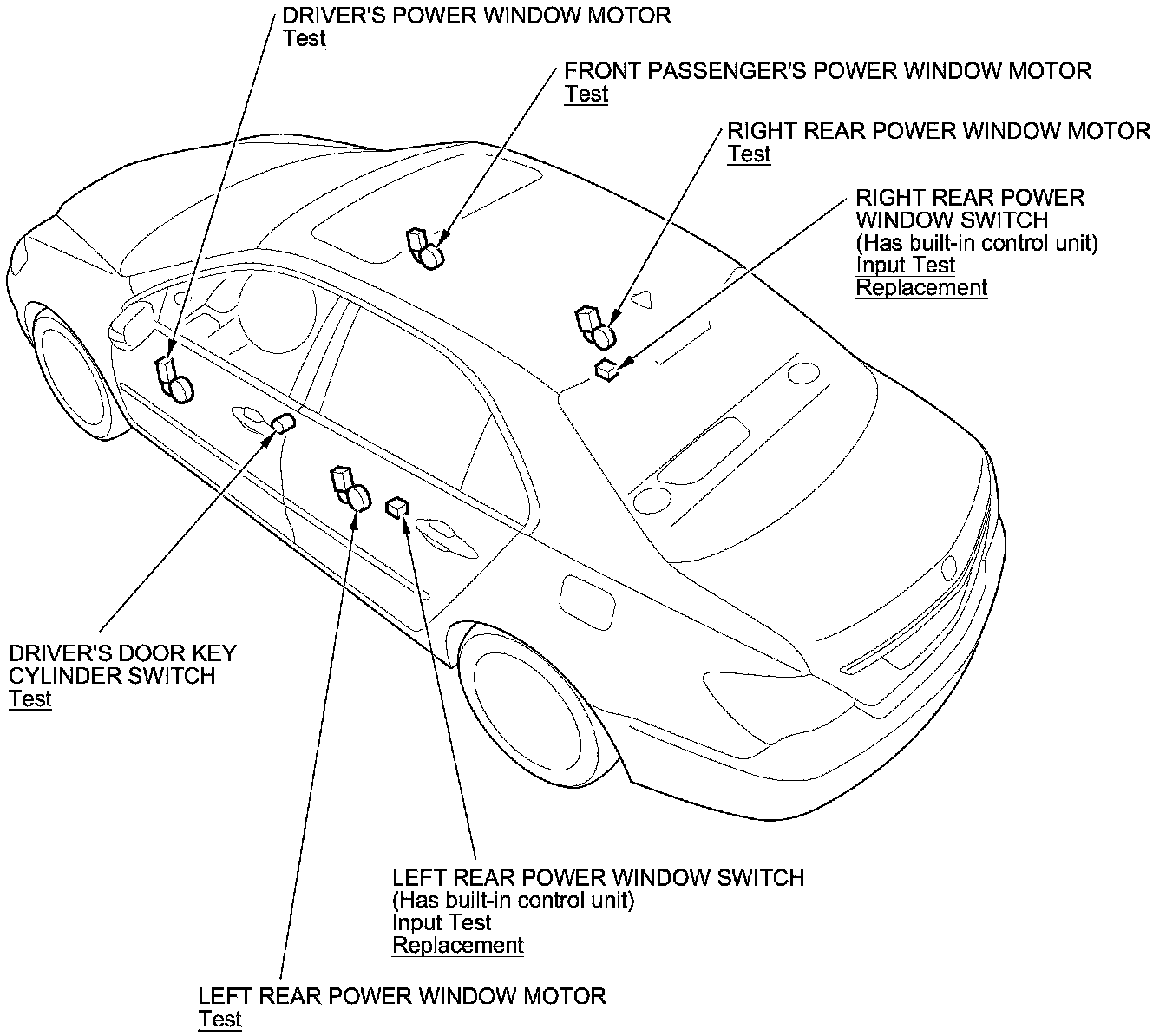 DRIVER'S POWER WINDOW MOTOR
Test

FRONT PASSENGER'S POWER WINDOW MOTOR
Test

RIGHT REAR POWER WINDOW MOTOR
Test

RIGHT REAR POWER WINDOW SWITCH
(Has built-in control unit)
Input Test
Replacement

DRIVER'S DOOR KEY CYLINDER SWITCH
Test

LEFT REAR POWER WINDOW SWITCH
(Has built-in control unit)
Input Test
Replacement

LEFT REAR POWER WINDOW MOTOR
Test