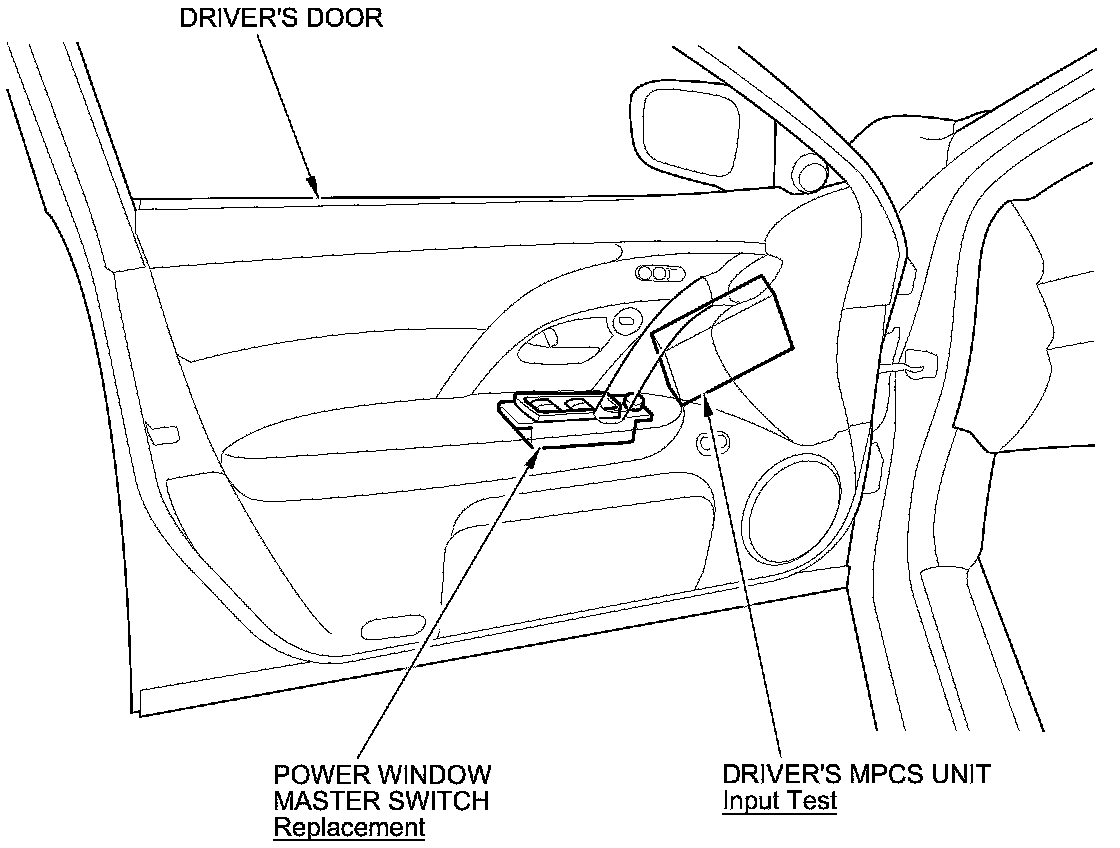 DRIVER'S DOOR

POWER WINDOW
MASTER SWITCH
Replacement

DRIVER'S MPCS UNIT
Input Test