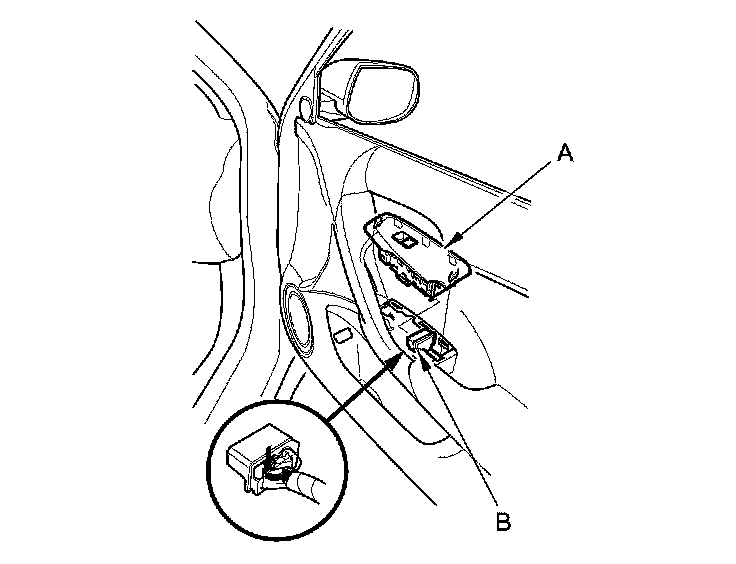 A

B