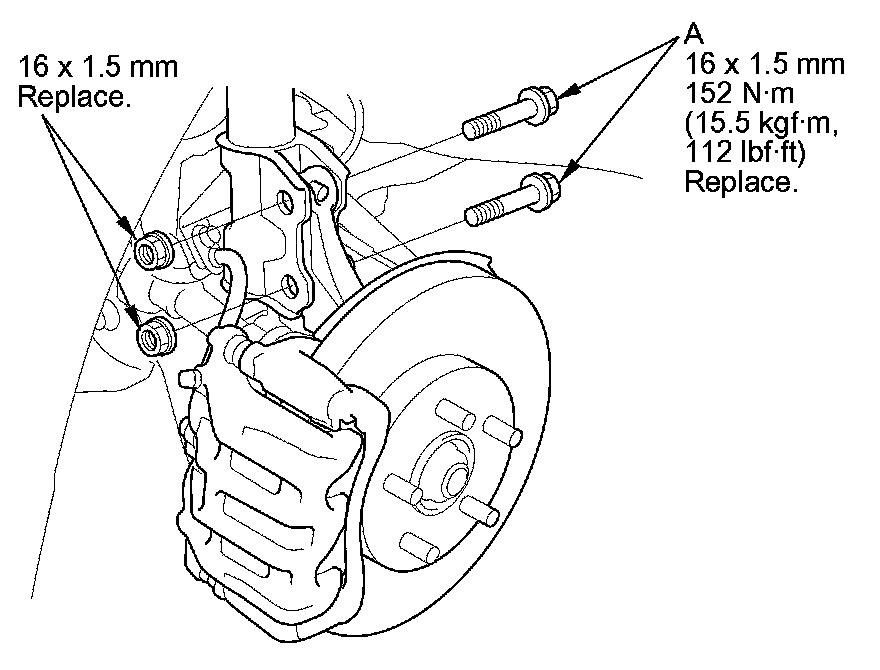 16 x 1.5 mm
Replace.

A
16 x 1.5 mm
152 N·m
(15.5 kgf·m,
112 lbf·ft)
Replace.