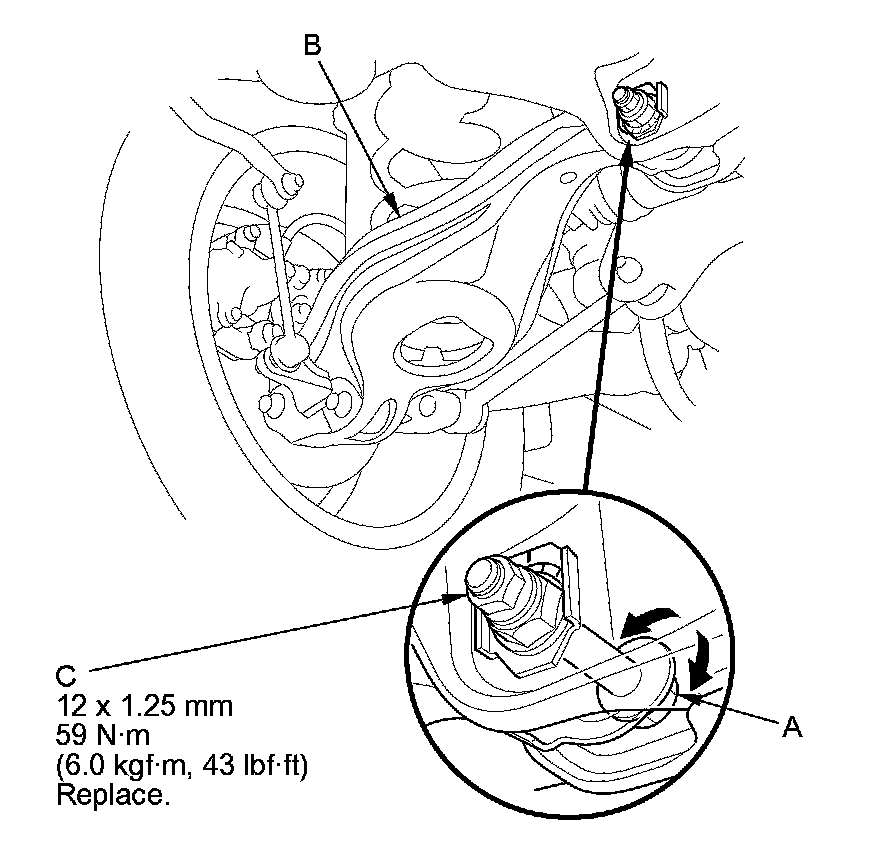 B

C
12 x 1.25 mm
59 N·m
(6.0 kgf·m, 43 lbf·ft)
Replace.

A