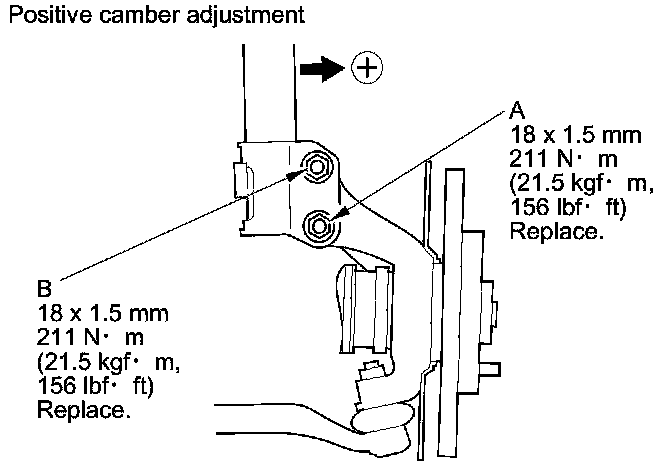 Positive camber adjustment

+

A
18 x 1.5 mm
211 N· m
(21.5 kgf· m,
156 lbf· ft)
Replace.

B
18 x 1.5 mm
211 N· m
(21.5 kgf· m,
156 lbf· ft)
Replace.