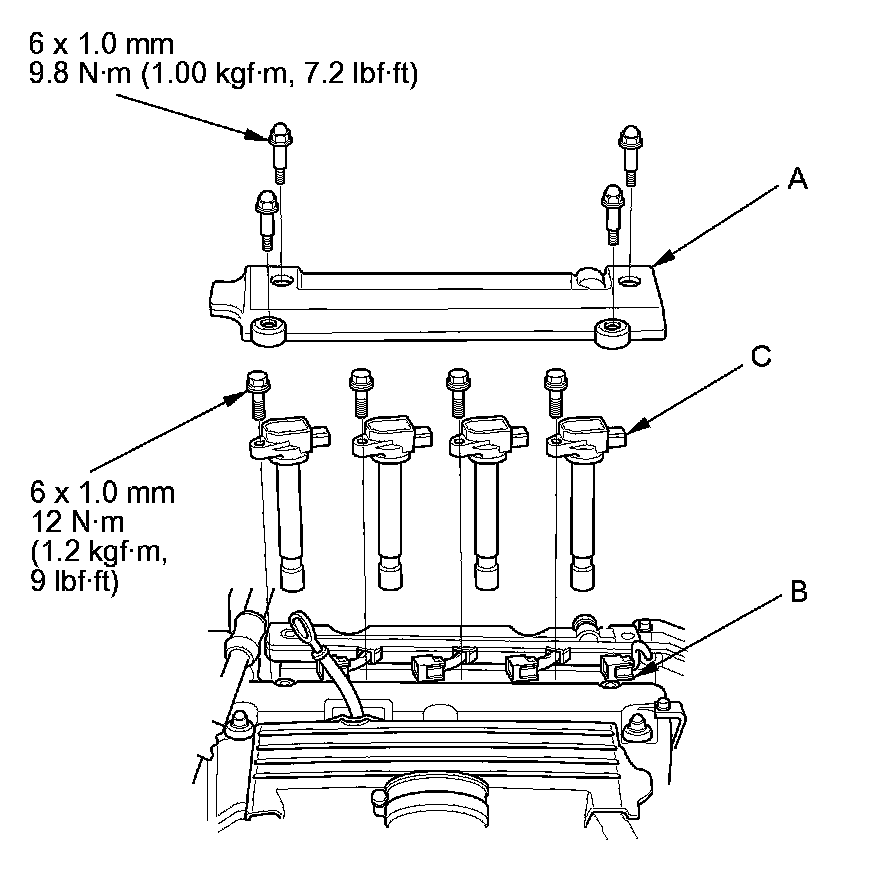 6 x 1.0 mm
9.8 N·m (1.00 kgf·m, 7.2 lbf·ft)

A

C

6 x 1.0 mm
12 N·m
(1.2 kgf·m,
9 lbf·ft)

B