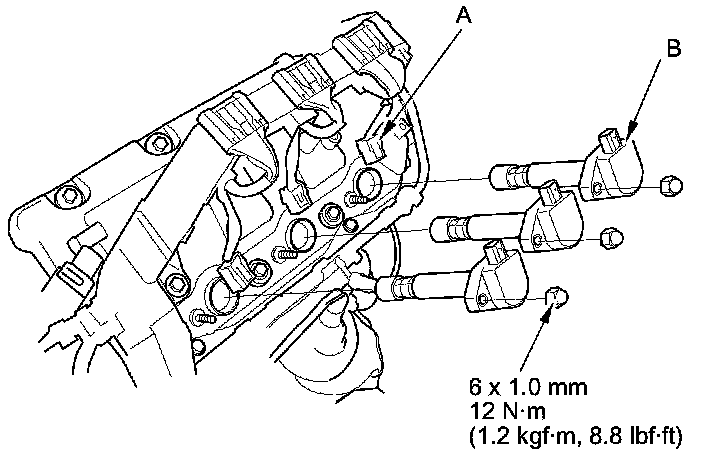 A

B

6 x 1.0 mm
12 N·m
(1.2 kgf·m, 8.8 lbf·ft)