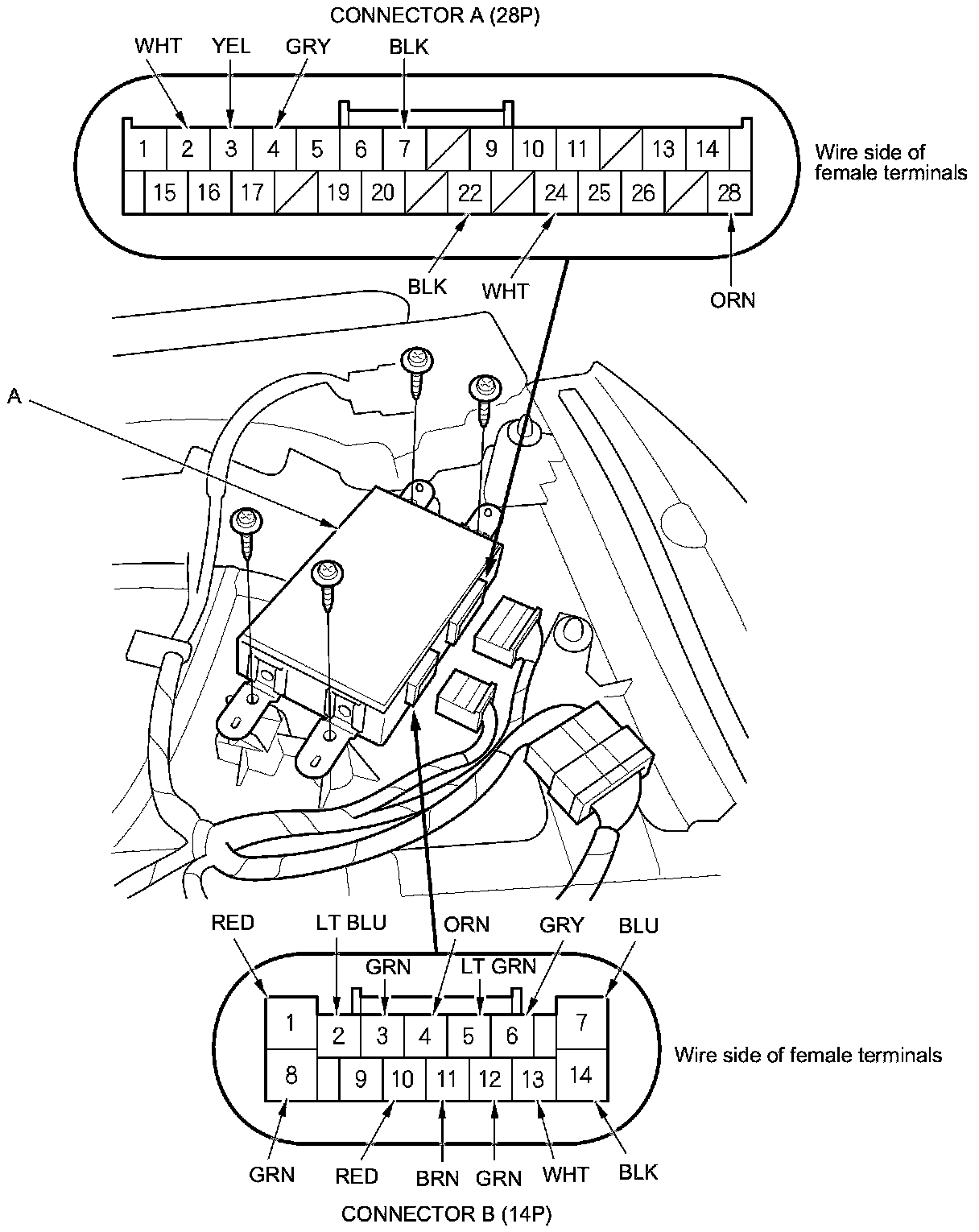 CONNECTOR A (28P)

WHT YEL GRY BLK

1 2 3 4 5 6 7 9 10 11 13 14

15 16 17 19 20 22 24 25 26 28

Wire side of female terminals

BLK WHT ORN

A

RED LT BLU ORN GRY BLU

GRN LT GRN

1 2 3 4 5 6 7

8 9 10 11 12 13 14

Wire side of female terminals

GRN RED BRN GRN WHT BLK

CONNECTOR B (14P)