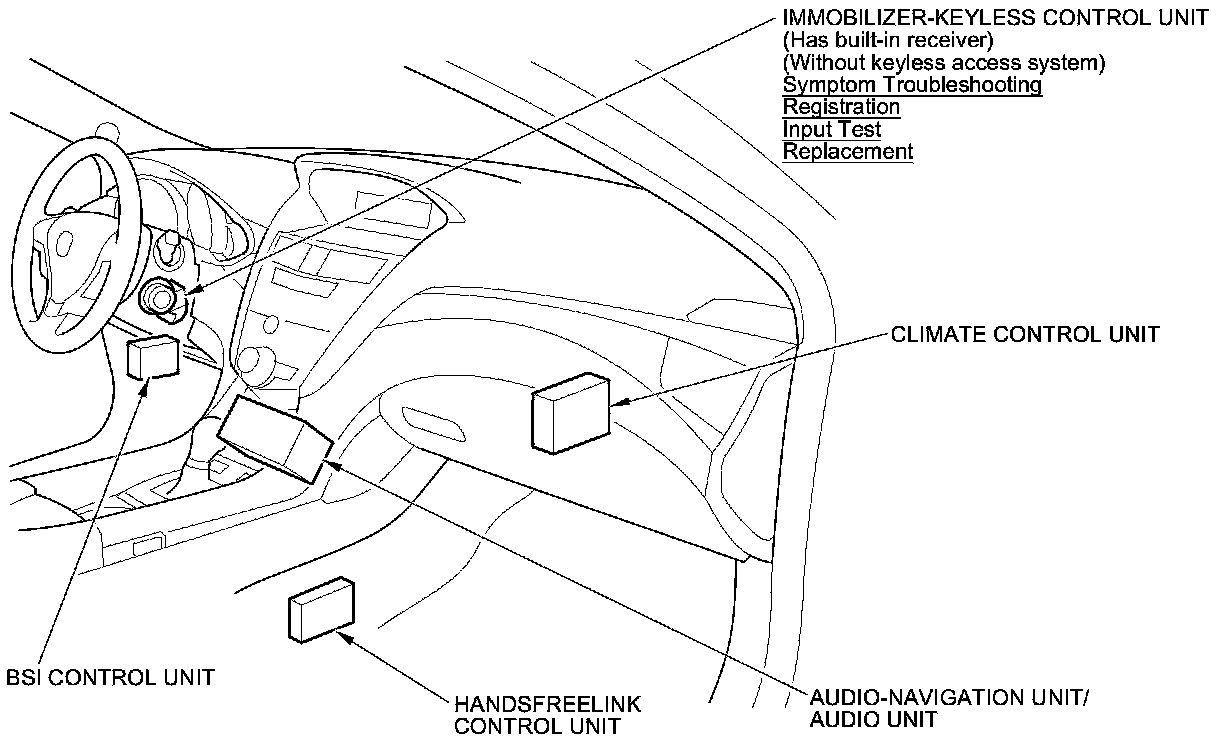 IMMOBILIZER-KEYLESS CONTROL UNIT
(Has built-in receiver)
(Without keyless access system)
Symptom Troubleshooting
Registration
Input Test
Replacement

CLIMATE CONTROL UNIT

BSI CONTROL UNIT

HANDSFREELINK CONTROL UNIT

AUDIO-NAVIGATION UNIT/ AUDIO UNIT