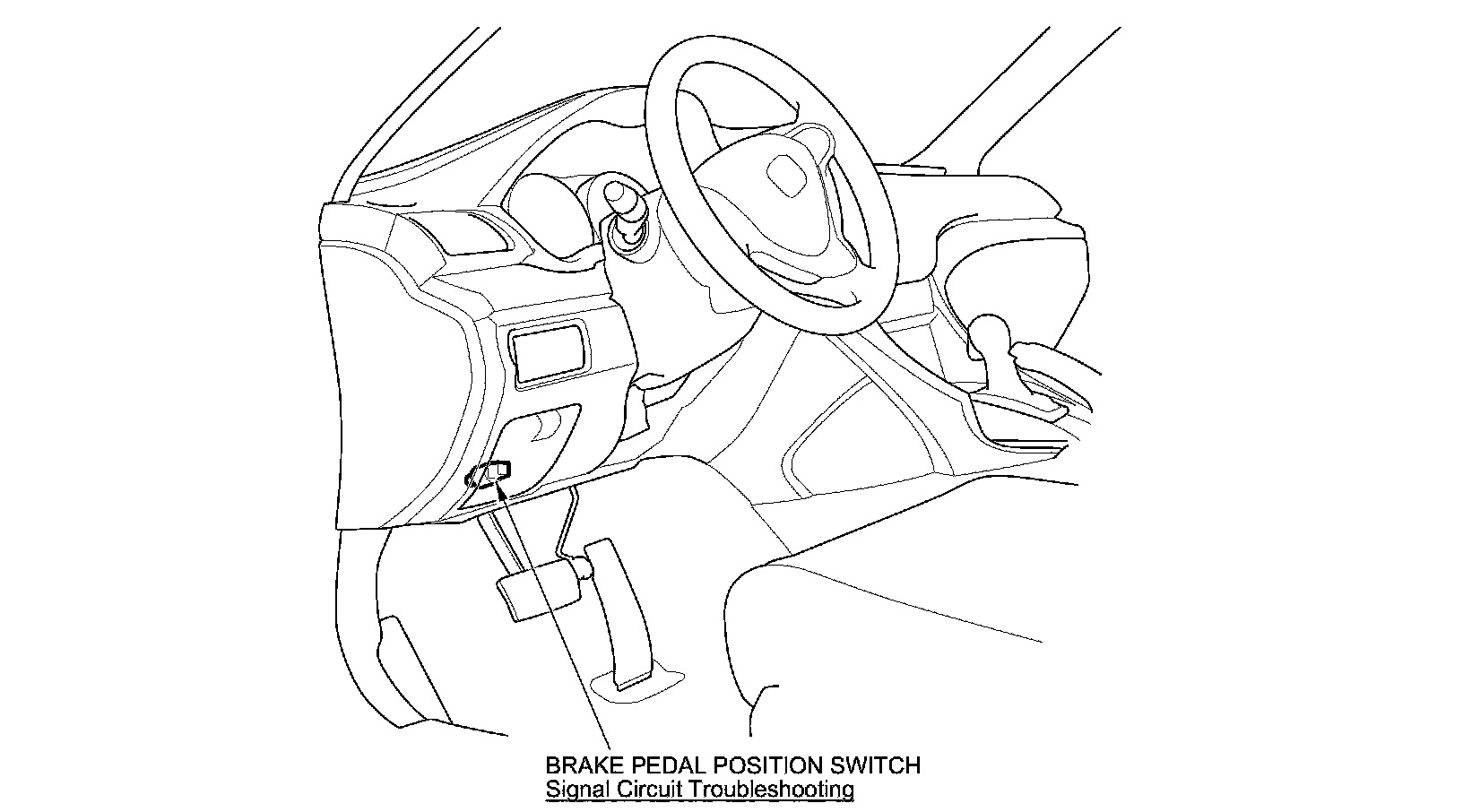 BRAKE PEDAL POSITION SWITCH
Signal Circuit Troubleshooting