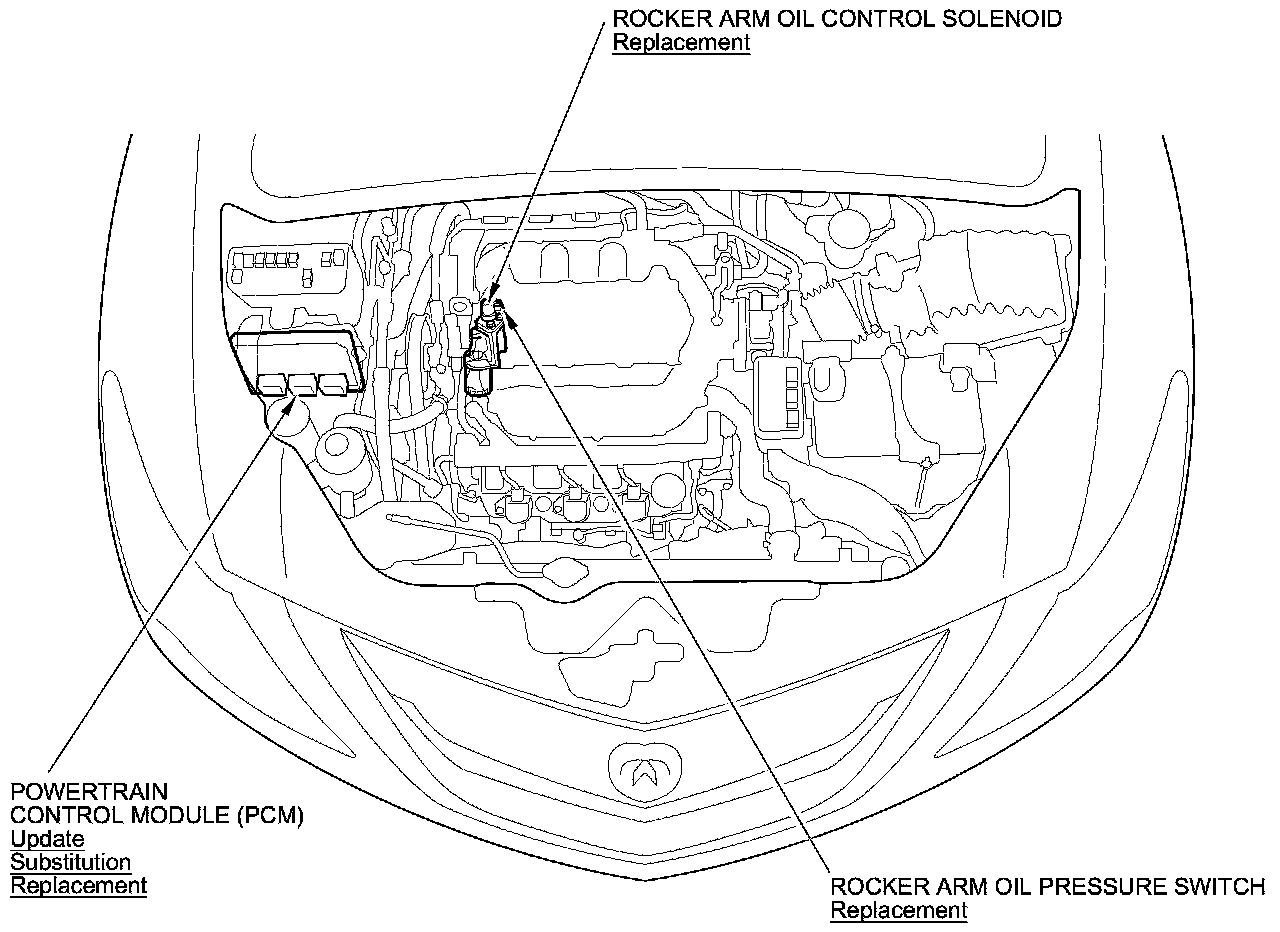 ROCKER ARM OIL CONTROL SOLENOID
Replacement

POWERTRAIN
CONTROL MODULE (PCM)
Update
Substitution
Replacement

ROCKER ARM OIL PRESSURE SWITCH
Replacement