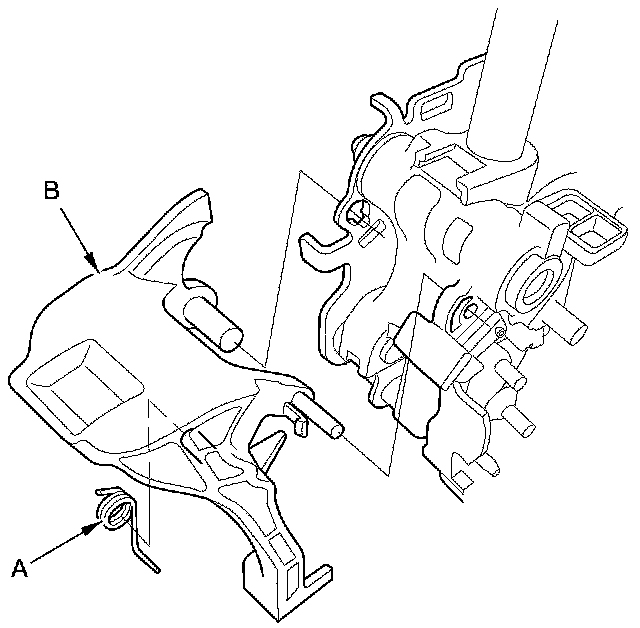 B

A