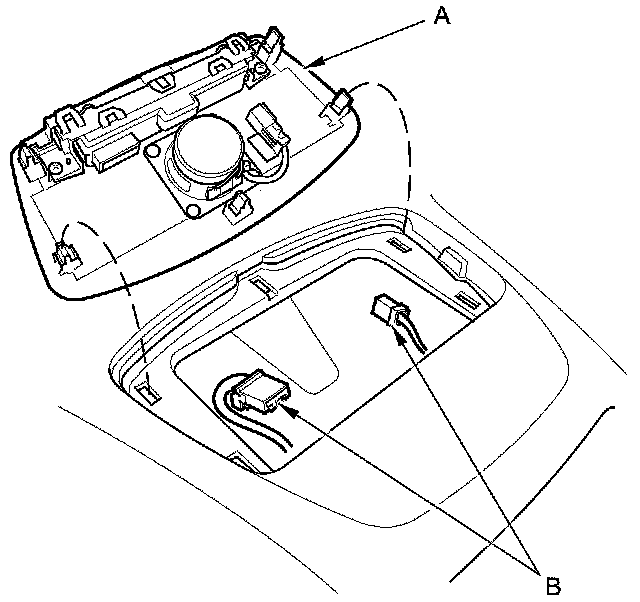 A

B