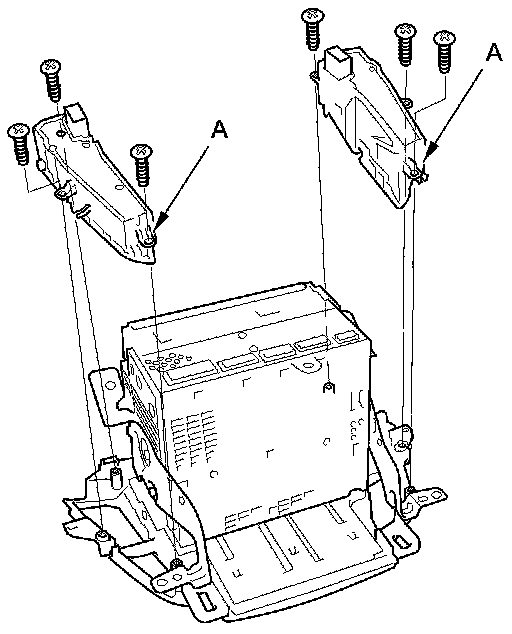 A

A