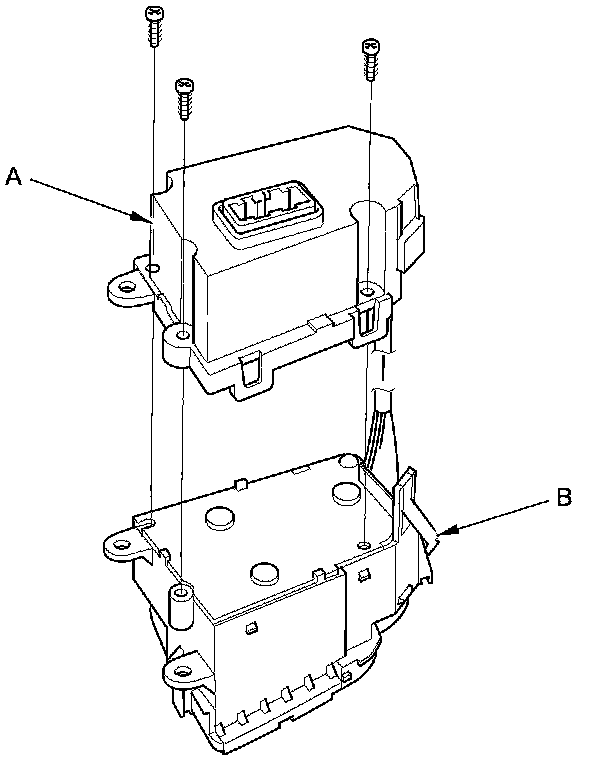 A

B