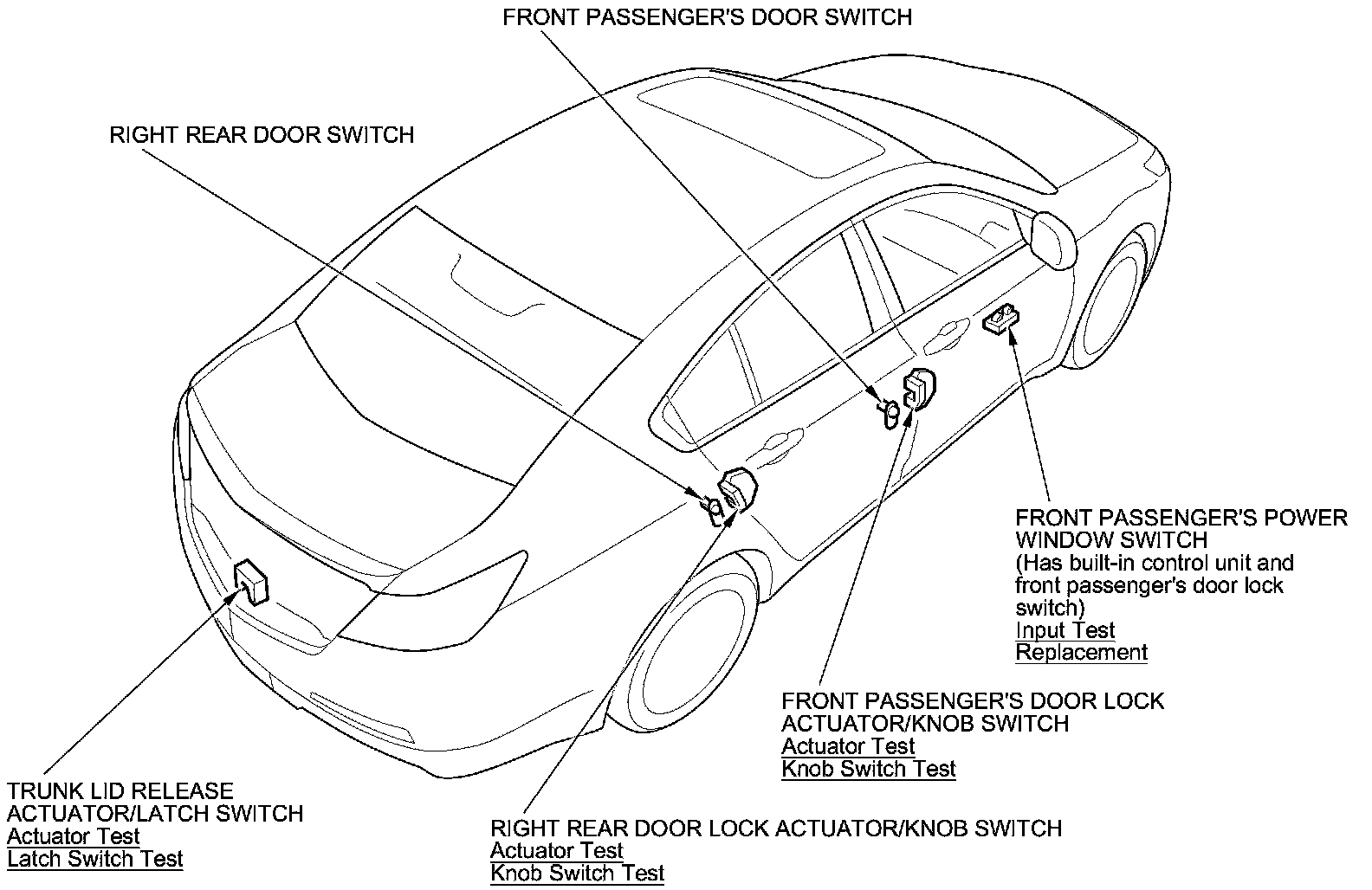 FRONT PASSENGER'S DOOR SWITCH

RIGHT REAR DOOR SWITCH

FRONT PASSENGER'S POWER WINDOW SWITCH
(Has built-in control unit and front passenger's door lock switch)
Input Test
Replacement

FRONT PASSENGER'S DOOR LOCK ACTUATOR/KNOB SWITCH
Actuator Test
Knob Switch Test

TRUNK LID RELEASE ACTUATOR/LATCH SWITCH
Actuator Test
Latch Switch Test

RIGHT REAR DOOR LOCK ACTUATOR/KNOB SWITCH
Actuator Test
Knob Switch Test