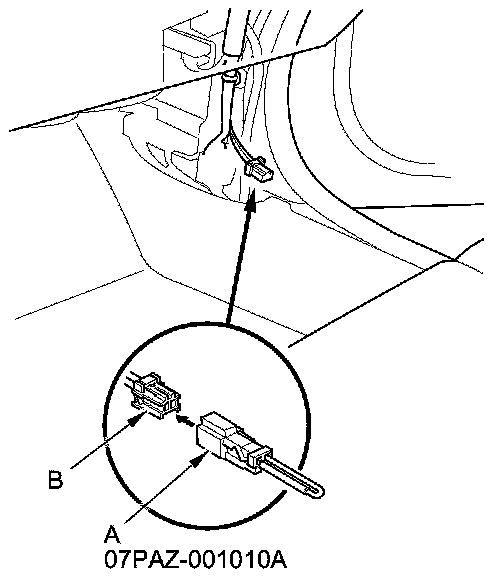 B

A
07PAZ-001010A