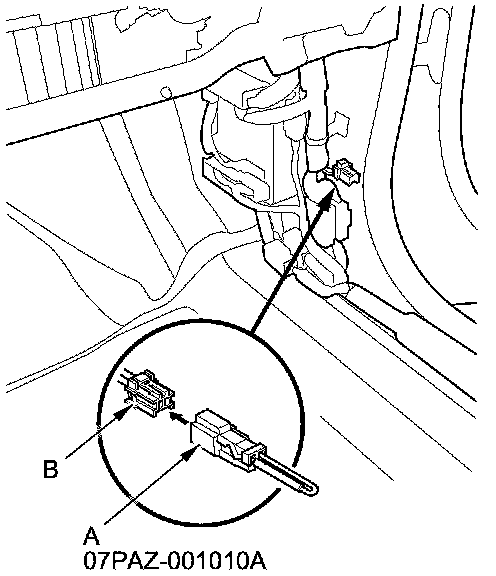 B

A
07PAZ-001010A