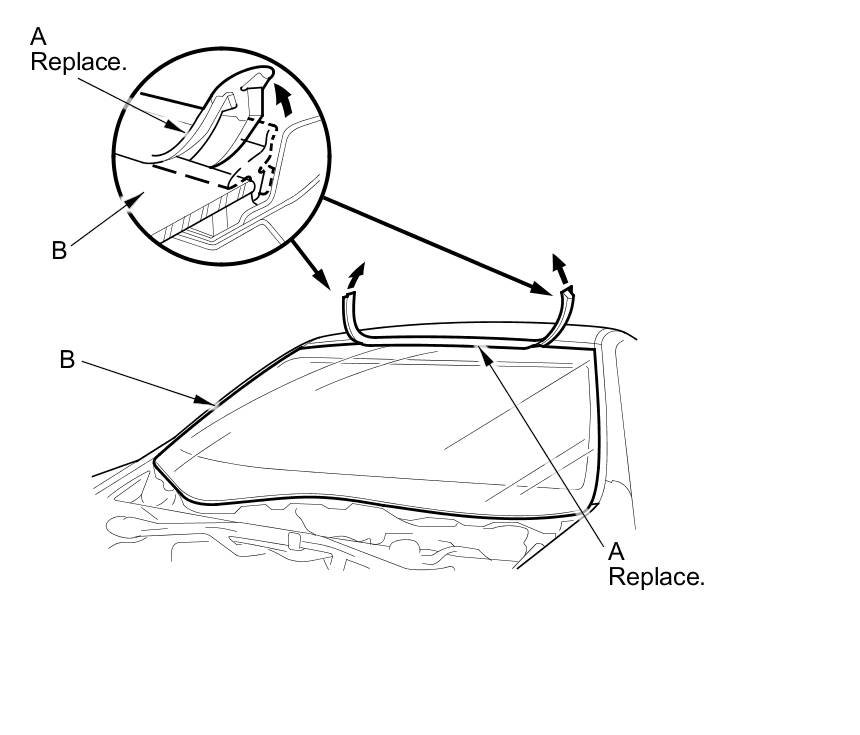 A
Replace.

B

B

A
Replace.