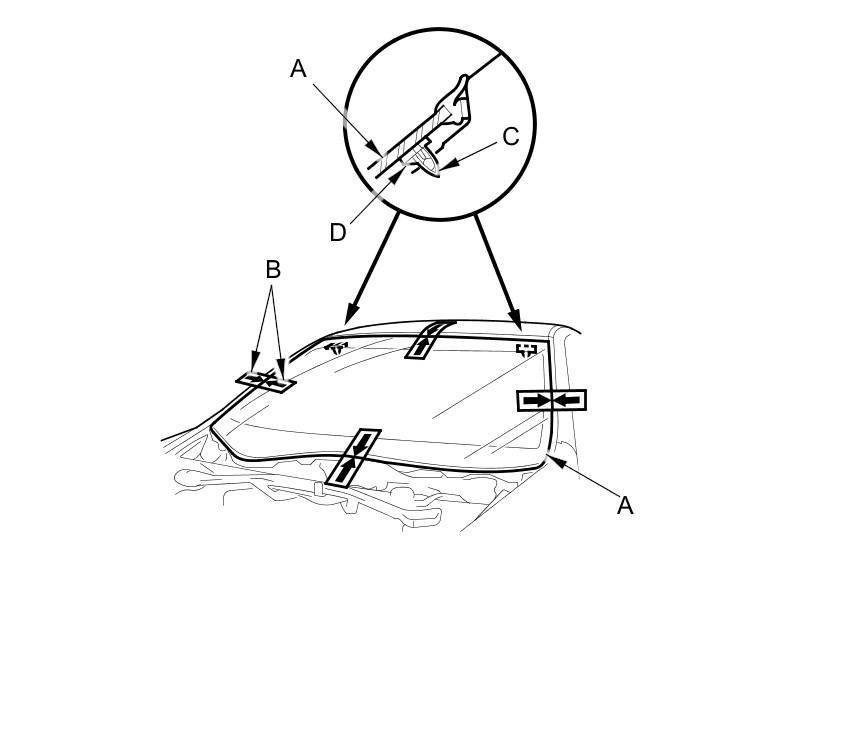 A
C
D
B
A