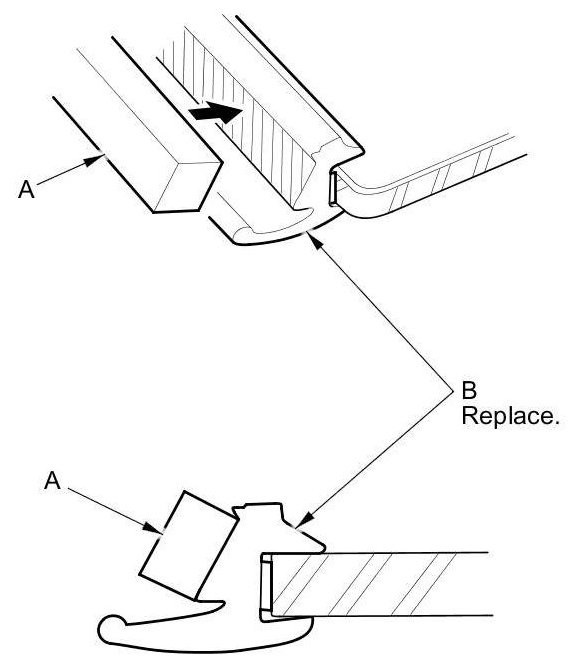 A

B
Replace.

A